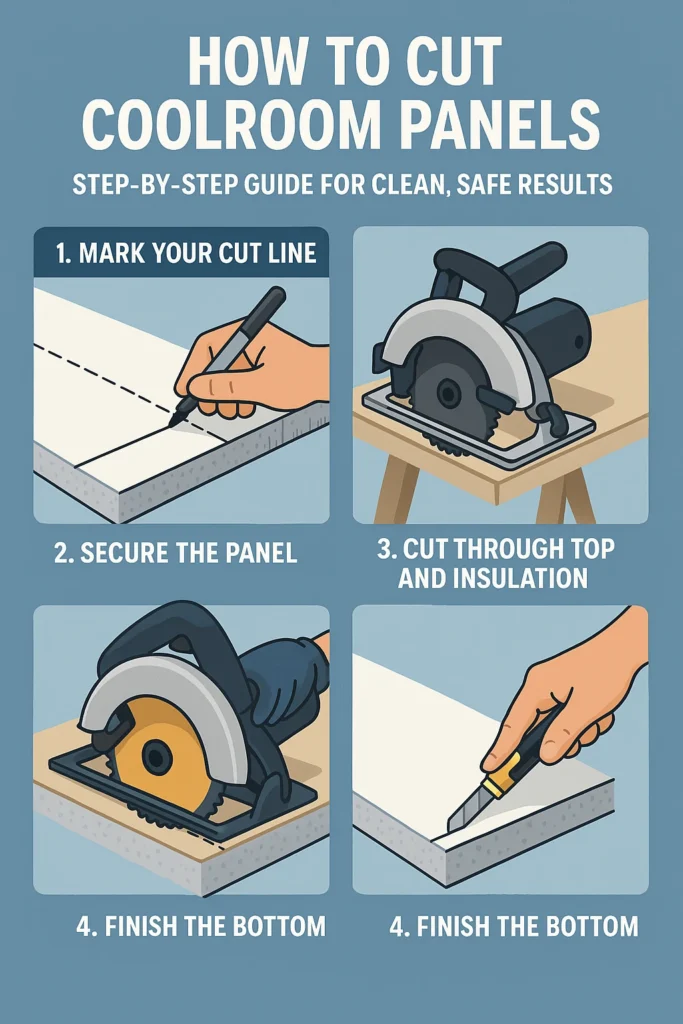 HOW TO CUT COOLROOM PANELS

STEP-BY-STEP GUIDE FOR CLEAN, SAFE RESULTS

1. MARK YOUR CUT LINE

2. SECURE THE PANEL

3. CUT THROUGH TOP AND INSULATION

4. FINISH THE BOTTOM

4. FINISH THE BOTTOM